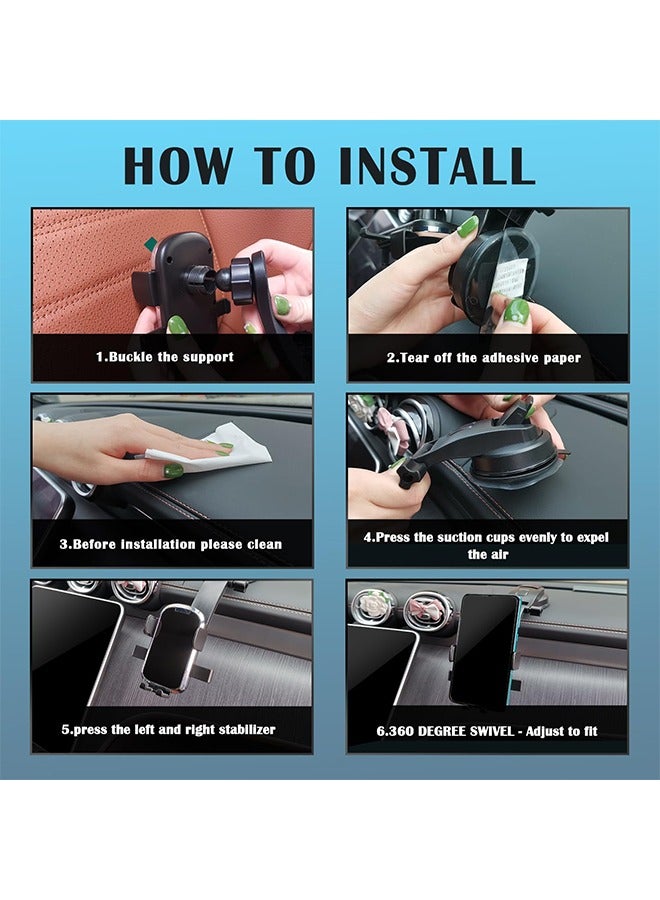 HOW TO INSTALL

1.Buckle the support

2.Tear off the adhesive paper

3.Before installation please clean

4.Press the suction cups evenly to expel the air

5.press the left and right stabilizer

6.360 DEGREE SWIVEL - Adjust to fit